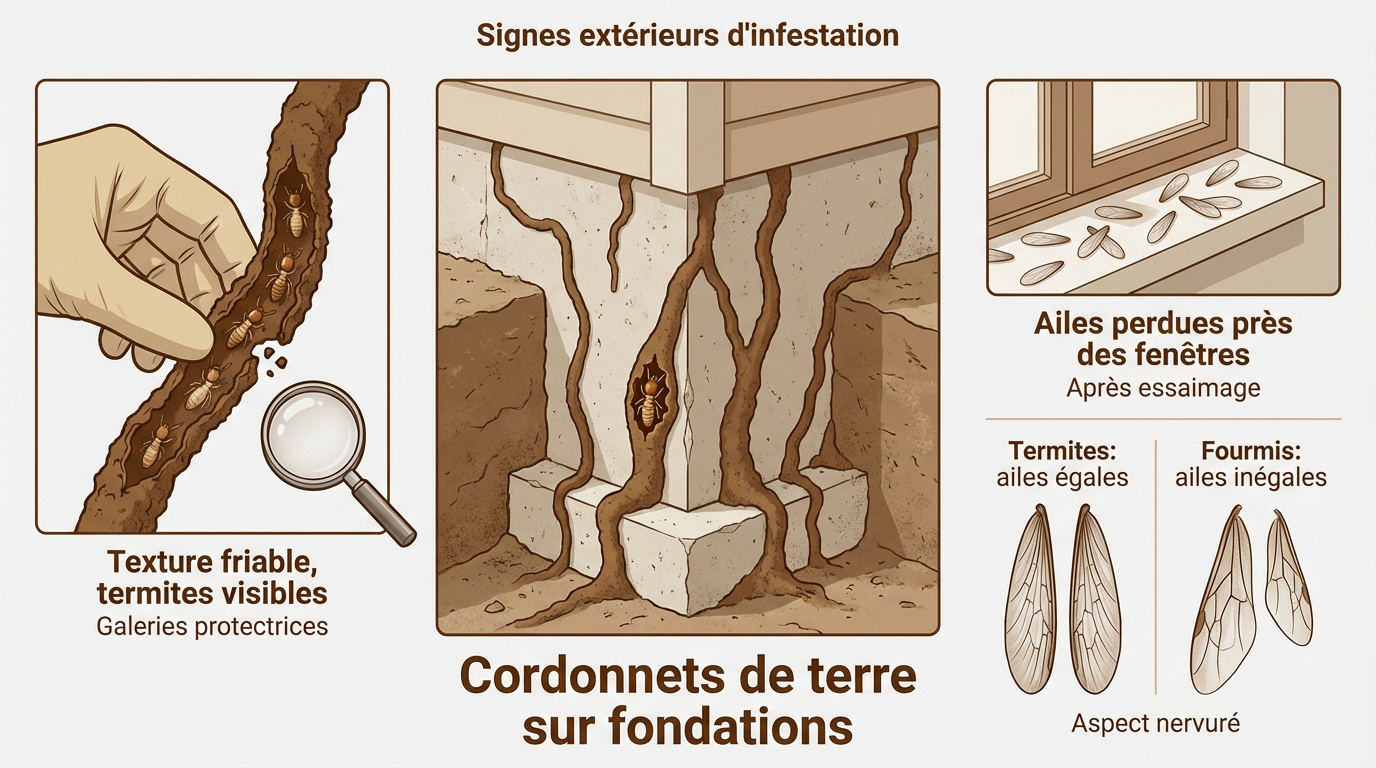 Signes extérieurs d'infestation

Texture friable, termites visibles
Galeries protectrices

Cordonnets de terre sur fondations

Ailes perdues près des fenêtres
Après essaimage

Termites: ailes égales

Fourmis: ailes inégales

Aspect nervuré