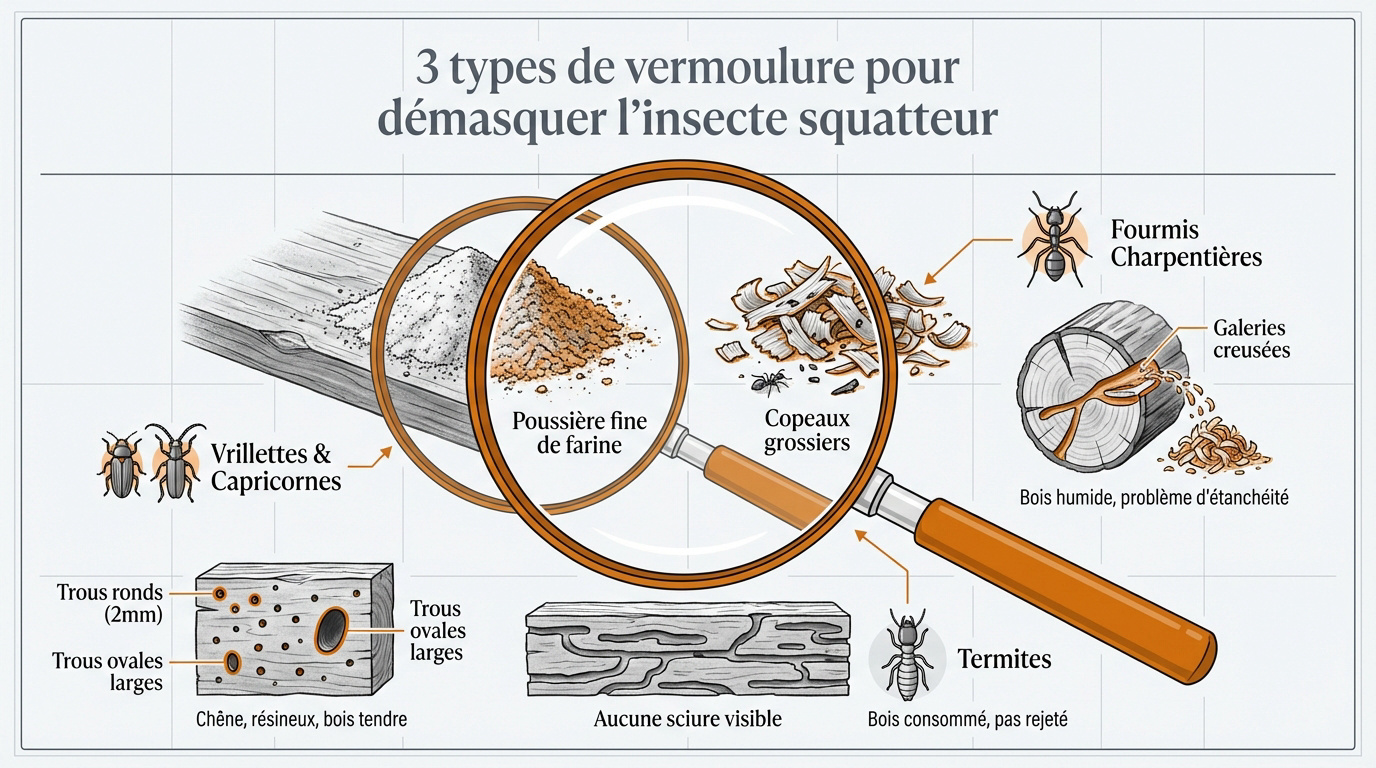 3 types de vermoulure pour démasquer l'insecte squatteur

Fourmis Charpentières

Galeries creusées

Bois humide, problème d'étanchéité

Poussière fine de farine

Copeaux grossiers

Vrillettes & Capricornes

Trous ronds (2mm)

Trous ovales larges

Trous ovales larges

Chêne, résineux, bois tendre

Aucune sciure visible

Termites

Bois consommé, pas rejeté